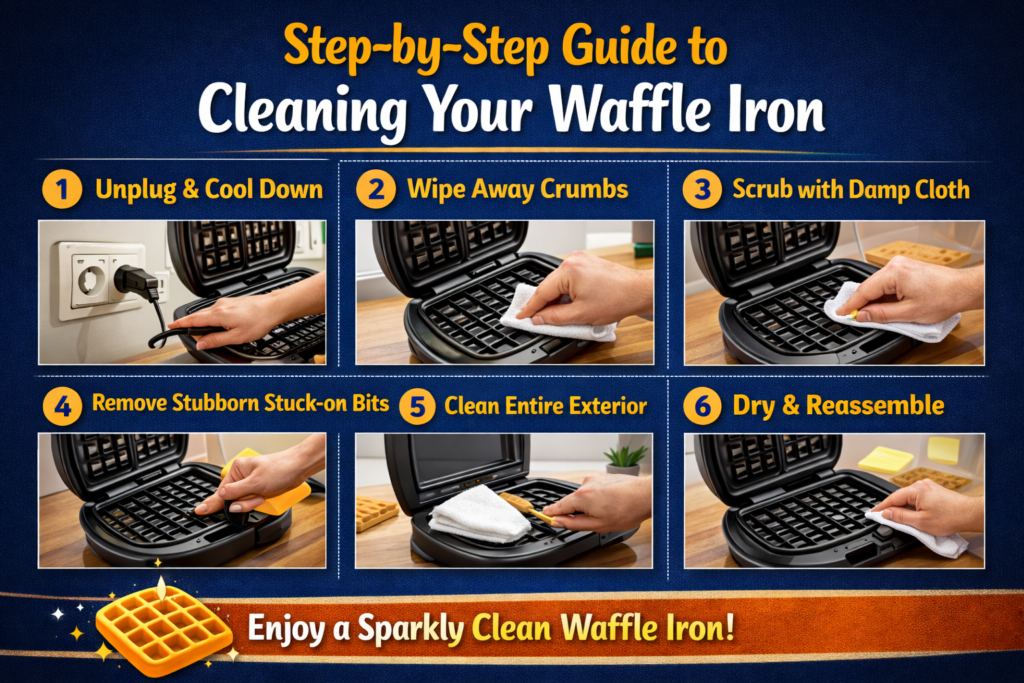 Step-by-Step Guide to
Cleaning Your Waffle Iron

1 Unplug & Cool Down

2 Wipe Away Crumbs

3 Scrub with Damp Cloth

4 Remove Stubborn Stuck-on Bits

5 Clean Entire Exterior

6 Dry & Reassemble

Enjoy a Sparkly Clean Waffle Iron!